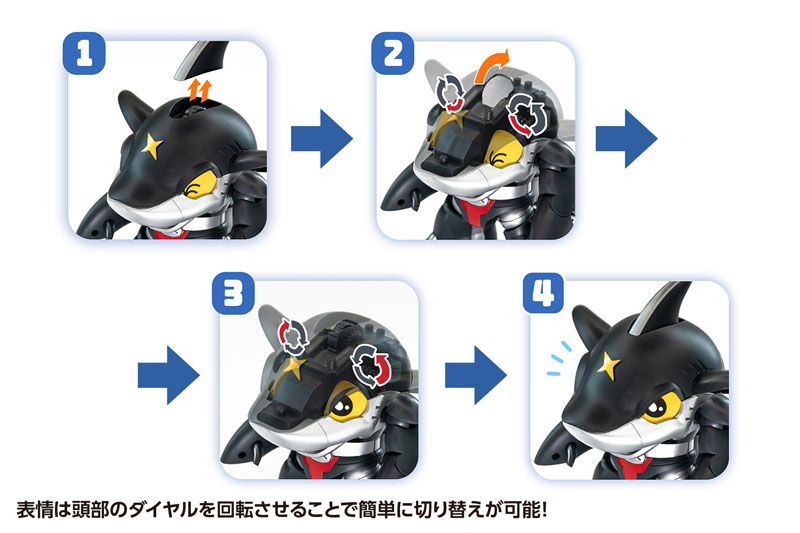 1

2

3

4

表情は頭部のダイヤルを回転させることで簡単に切り替えが可能!